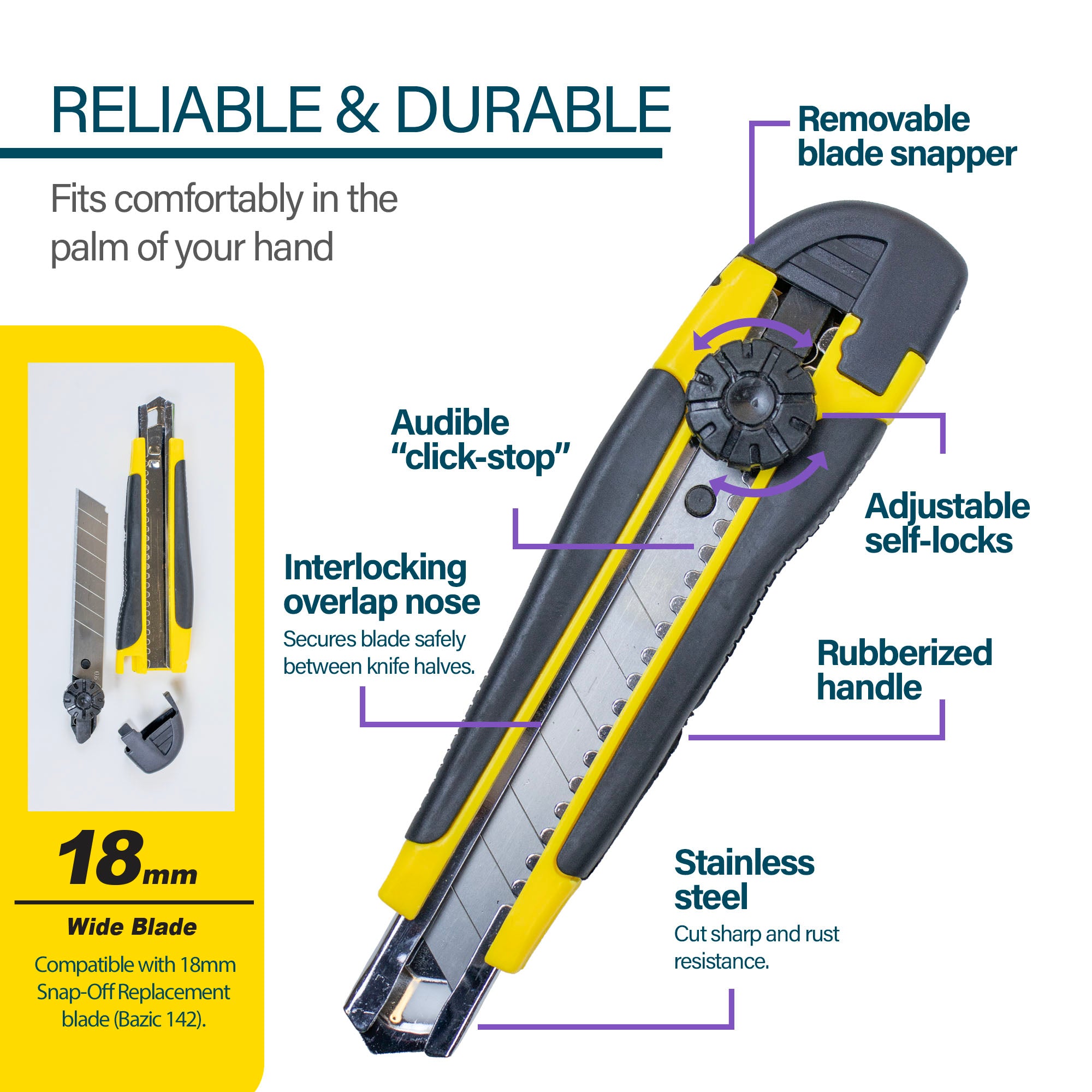 RELIABLE & DURABLE

Fits comfortably in the palm of your hand

Removable blade snapper

Audible "click-stop"

Adjustable self-locks

Interlocking overlap nose
Secures blade safely between knife halves.

Rubberized handle

Stainless steel
Cut sharp and rust resistance.

18mm
Wide Blade
Compatible with 18mm Snap-Off Replacement blade (Bazic 142).