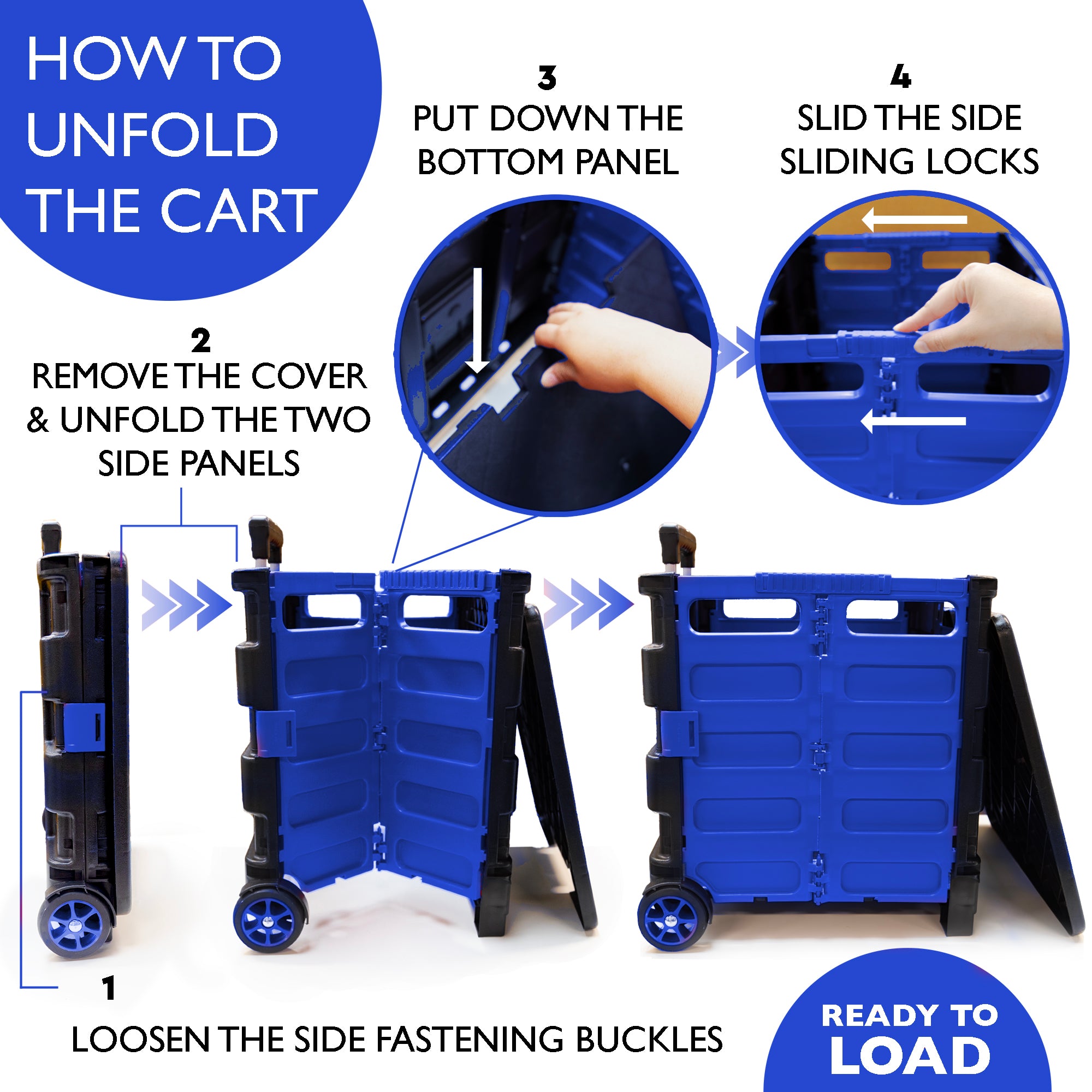 HOW TO UNFOLD THE CART

3
PUT DOWN THE BOTTOM PANEL

4
SLID THE SIDE SLIDING LOCKS

2
REMOVE THE COVER & UNFOLD THE TWO SIDE PANELS

1
LOOSEN THE SIDE FASTENING BUCKLES

READY TO LOAD