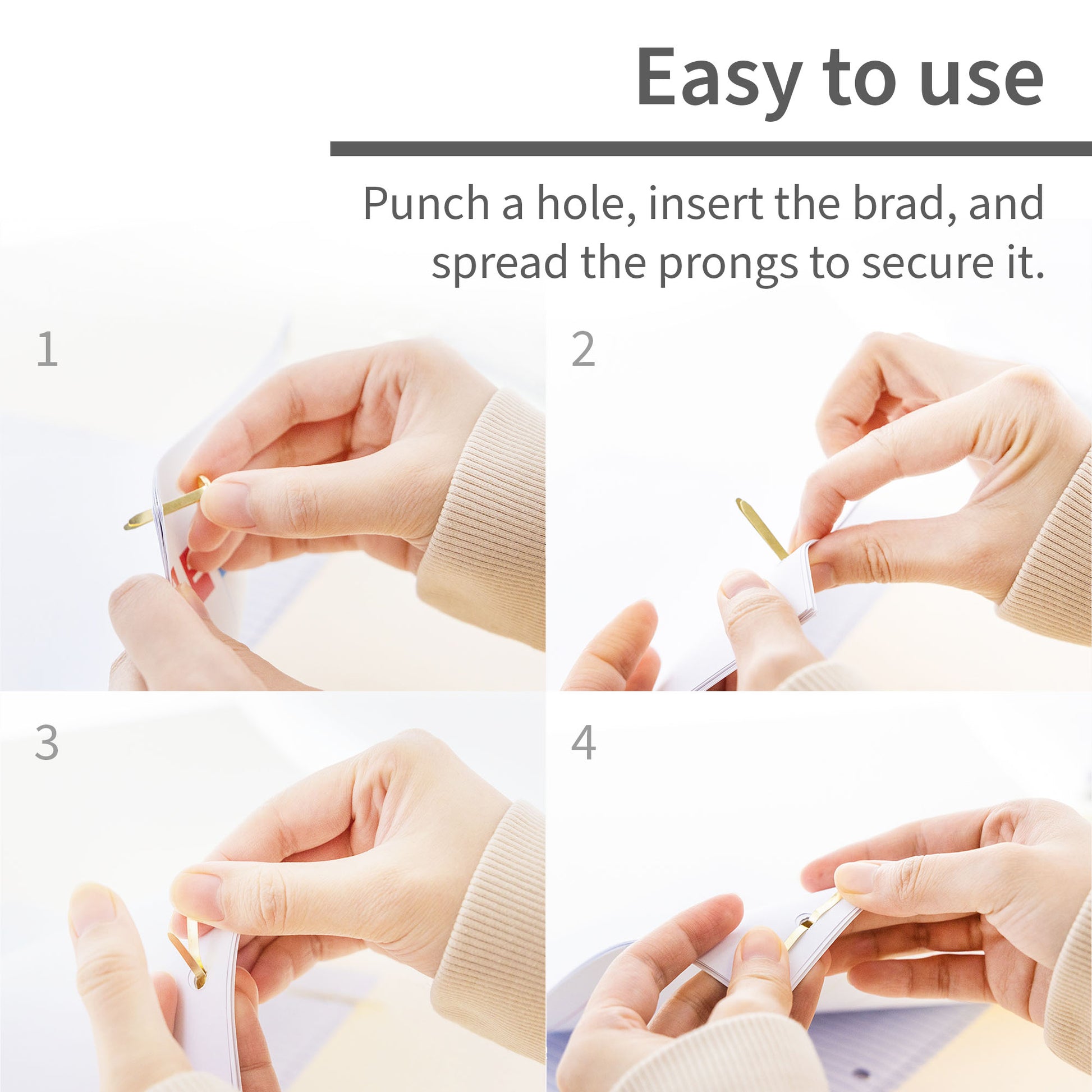 Easy to use

Punch a hole, insert the brad, and spread the prongs to secure it.

1

2

3

4